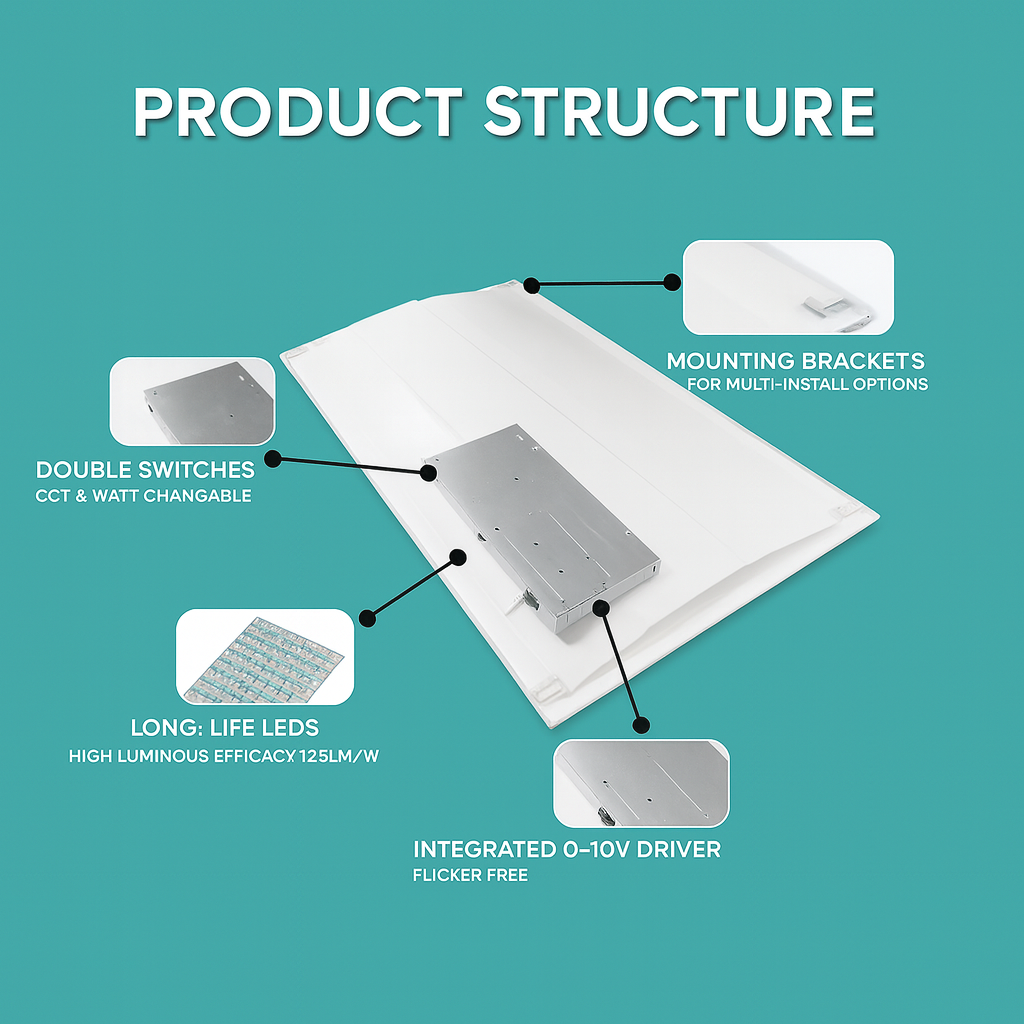 PRODUCT STRUCTURE

MOUNTING BRACKETS
FOR MULTI-INSTALL OPTIONS

DOUBLE SWITCHES
CCT & WATT CHANGABLE

LONG: LIFE LEDS
HIGH LUMINOUS EFFICACY 125LM/W

INTEGRATED 0–10V DRIVER
FLICKER FREE